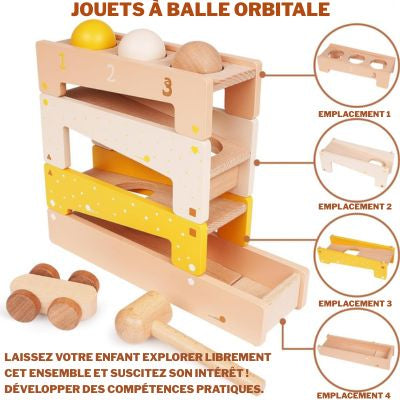 JOUETS À BALLE ORBITALE

1
2
3

EMPLACEMENT 1

EMPLACEMENT 2

EMPLACEMENT 3

EMPLACEMENT 4

LAISSEZ VOTRE ENFANT EXPLORER LIBREMENT CET ENSEMBLE ET SUSCITEZ SON INTÉRÊT ! DÉVELOPPER DES COMPÉTENCES PRATIQUES.